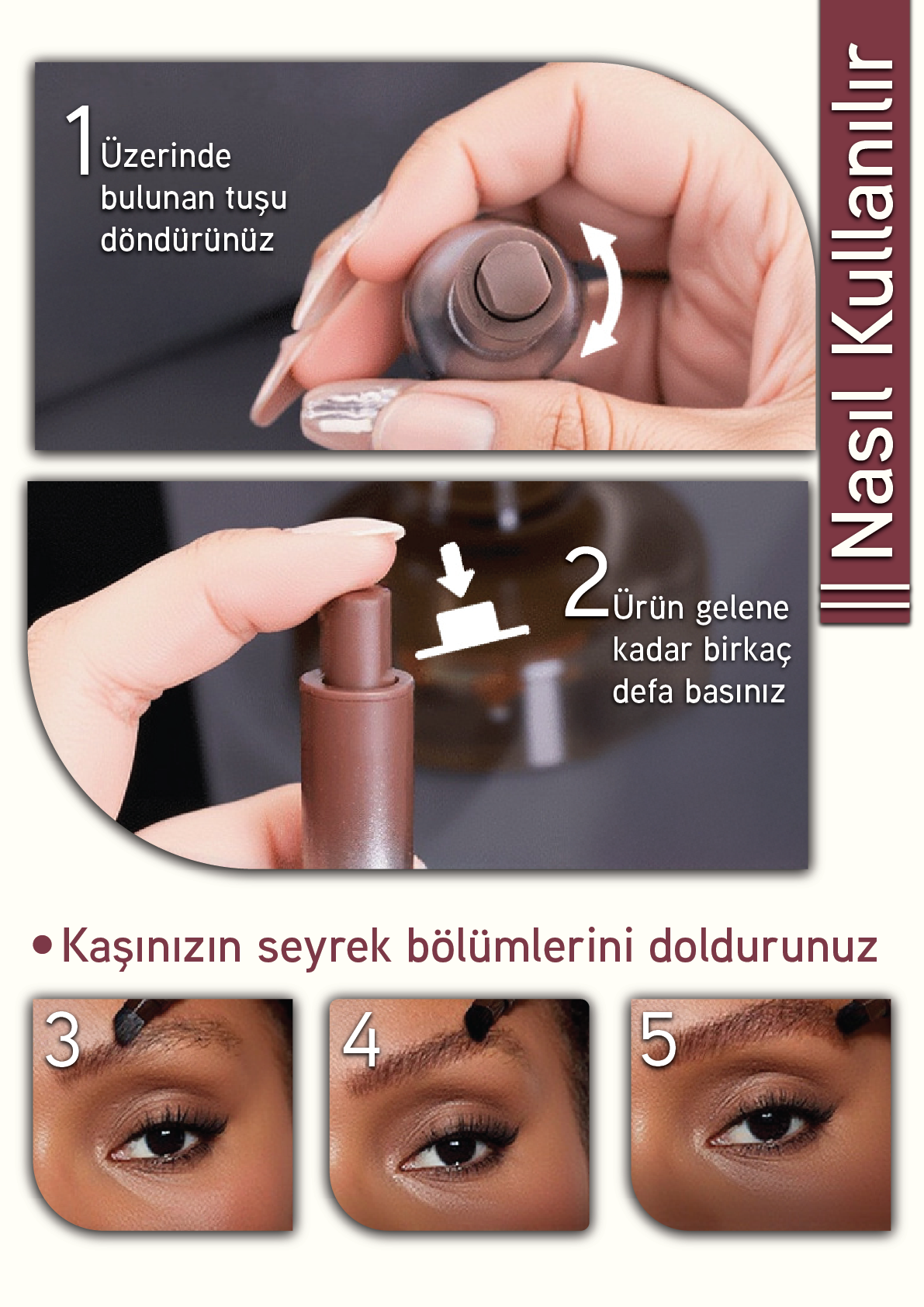 Nasıl Kullanılır

1 Üzerinde bulunan tuşu döndürünüz

2 Ürün gelene kadar birkaç defa basınız

• Kaşınızın seyrek bölümlerini doldurunuz

3

4

5